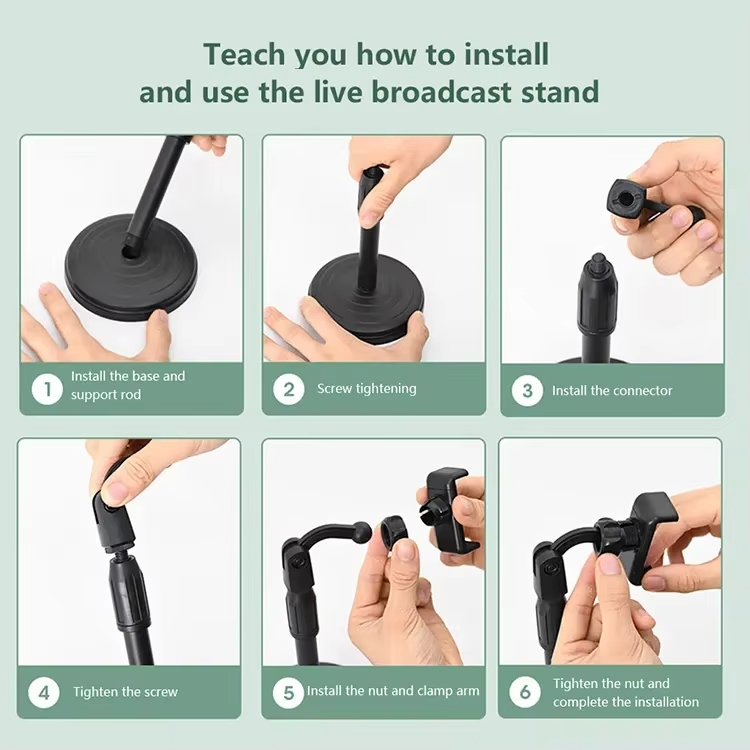 Teach you how to install and use the live broadcast stand

1 Install the base and support rod

2 Screw tightening

3 Install the connector

4 Tighten the screw

5 Install the nut and clamp arm

6 Tighten the nut and complete the installation